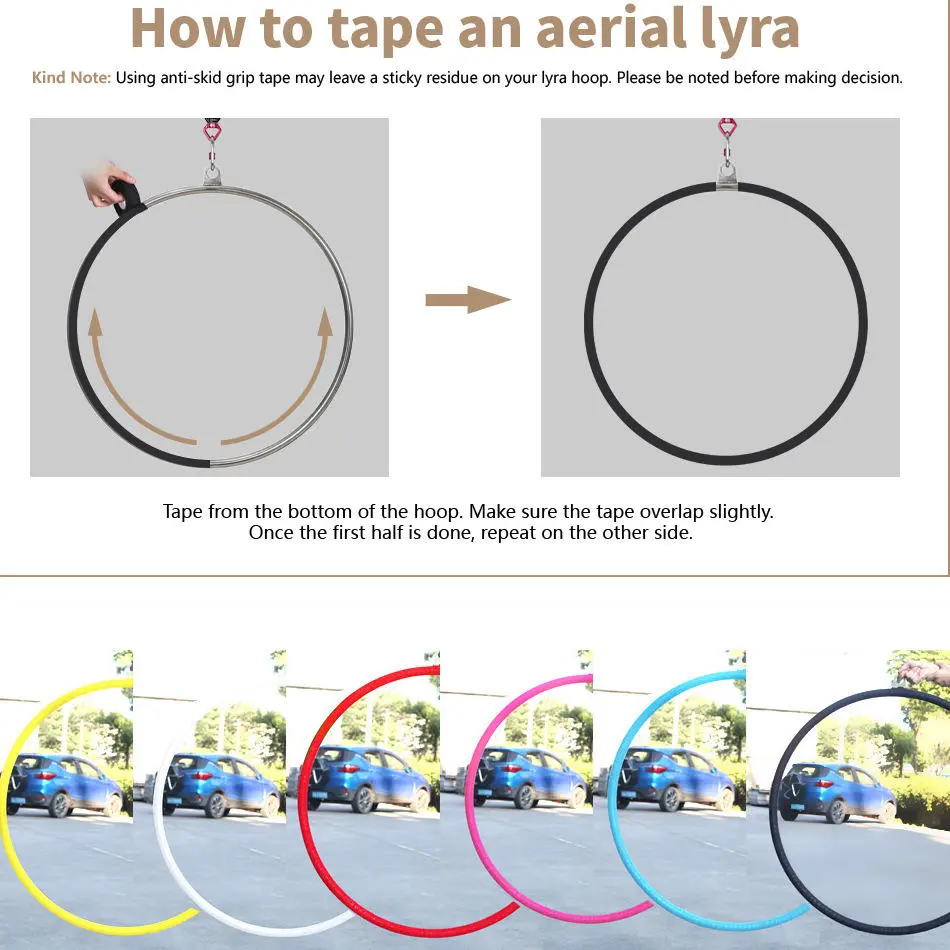 How to tape an aerial lyra

Kind Note: Using anti-skid grip tape may leave a sticky residue on your lyra hoop. Please be noted before making decision.

Tape from the bottom of the hoop. Make sure the tape overlap slightly. Once the first half is done, repeat on the other side.